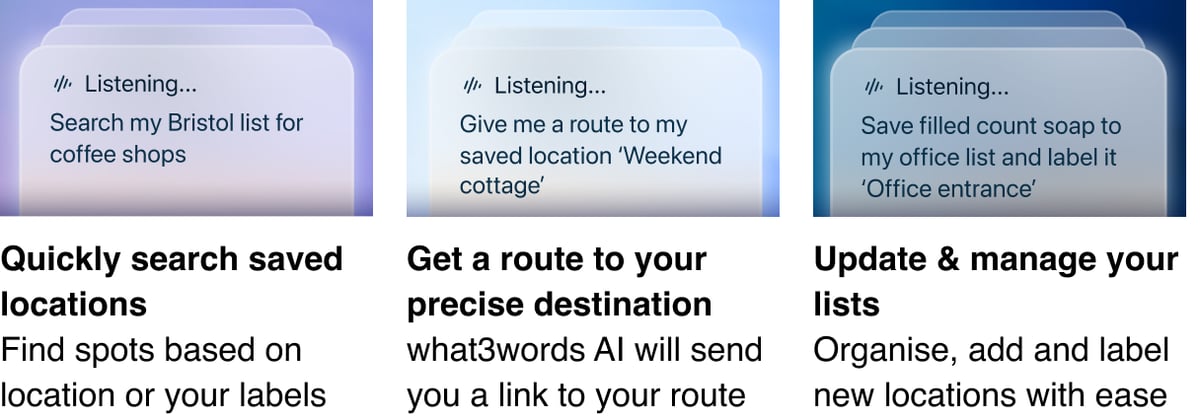 Listening...

Search my Bristol list for coffee shops

Quickly search saved locations

Find spots based on location or your labels

Listening...

Give me a route to my saved location 'Weekend cottage'

Get a route to your precise destination

what3words AI will send you a link to your route

Listening...

Save filled count soap to my office list and label it 'Office entrance'

Update & manage your lists

Organise, add and label new locations with ease